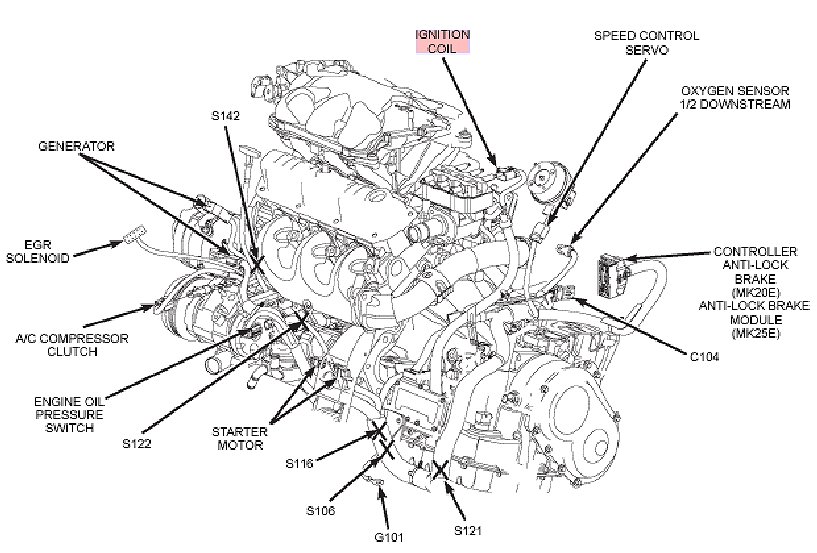 IGNITION COIL

SPEED CONTROL SERVO

OXYGEN SENSOR 1/2 DOWNSTREAM

S142

GENERATOR

EGR SOLENOID

CONTROLLER ANTI-LOCK BRAKE (MK20E) ANTI-LOCK BRAKE MODULE (MK25E)

A/C COMPRESSOR CLUTCH

C104

ENGINE OIL PRESSURE SWITCH

S122

STARTER MOTOR

S116

S106

G101

S121