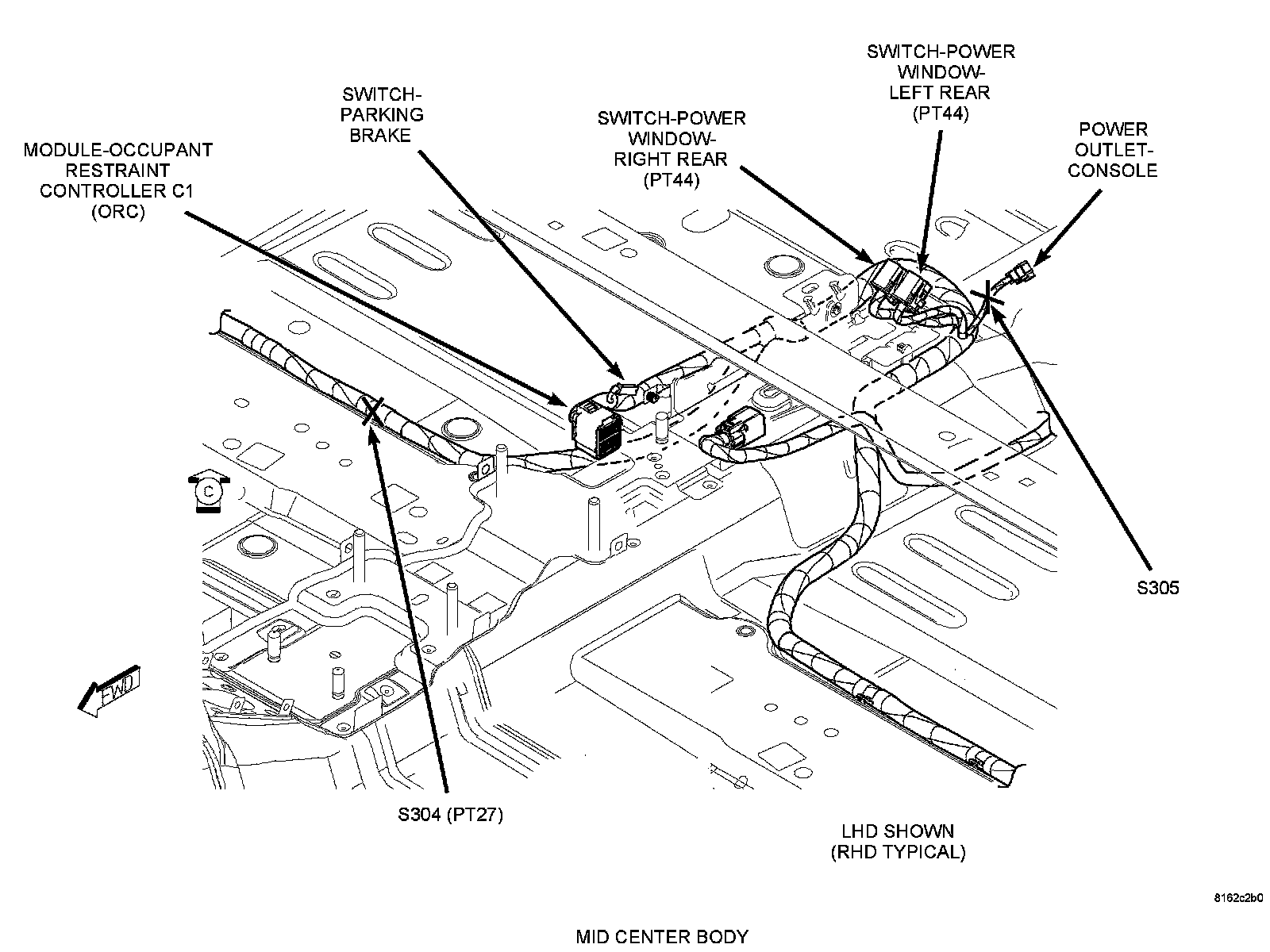 MODULE-OCCUPANT RESTRAINT CONTROLLER C1 (ORC)

SWITCH-PARKING BRAKE

SWITCH-POWER WINDOW-RIGHT REAR (PT44)

SWITCH-POWER WINDOW-LEFT REAR (PT44)

POWER OUTLET-CONSOLE

C

FWD

S305

S304 (PT27)

LHD SHOWN (RHD TYPICAL)

8162c2b0

MID CENTER BODY