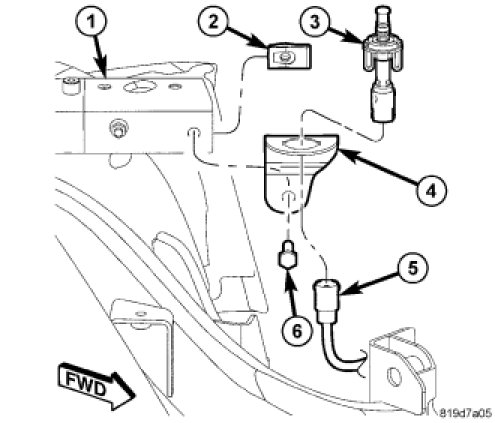 1
2
3
4
5
6
FWD
819d7a05