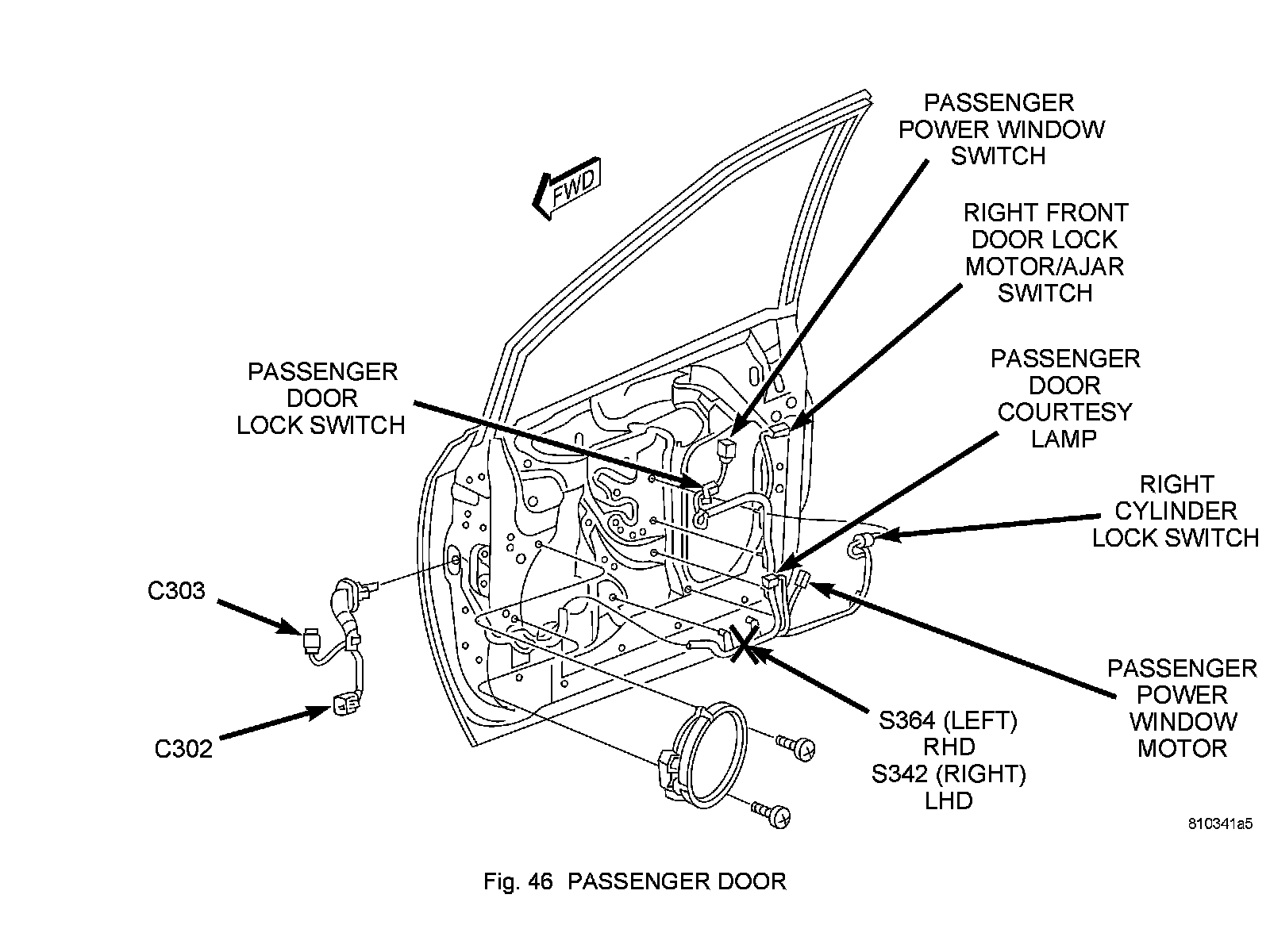 FWD

PASSENGER POWER WINDOW SWITCH

RIGHT FRONT DOOR LOCK MOTOR/AJAR SWITCH

PASSENGER DOOR LOCK SWITCH

PASSENGER DOOR COURTESY LAMP

RIGHT CYLINDER LOCK SWITCH

C303

C302

S364 (LEFT) RHD S342 (RIGHT) LHD

PASSENGER POWER WINDOW MOTOR

810341a5

Fig. 46 PASSENGER DOOR