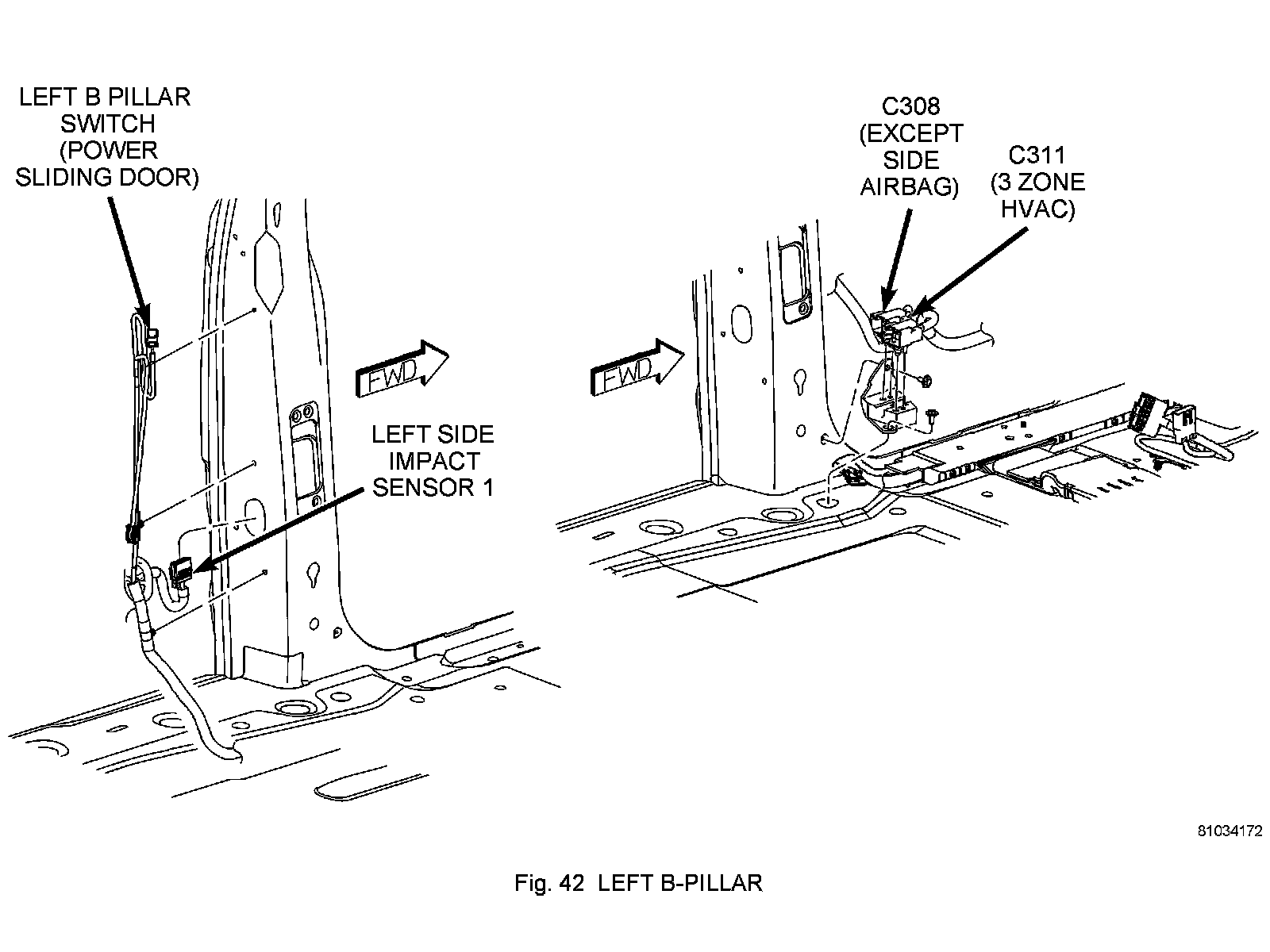 LEFT B PILLAR SWITCH (POWER SLIDING DOOR)

FWD

LEFT SIDE IMPACT SENSOR 1

C308 (EXCEPT SIDE AIRBAG)

C311 (3 ZONE HVAC)

FWD

81034172

Fig. 42 LEFT B-PILLAR