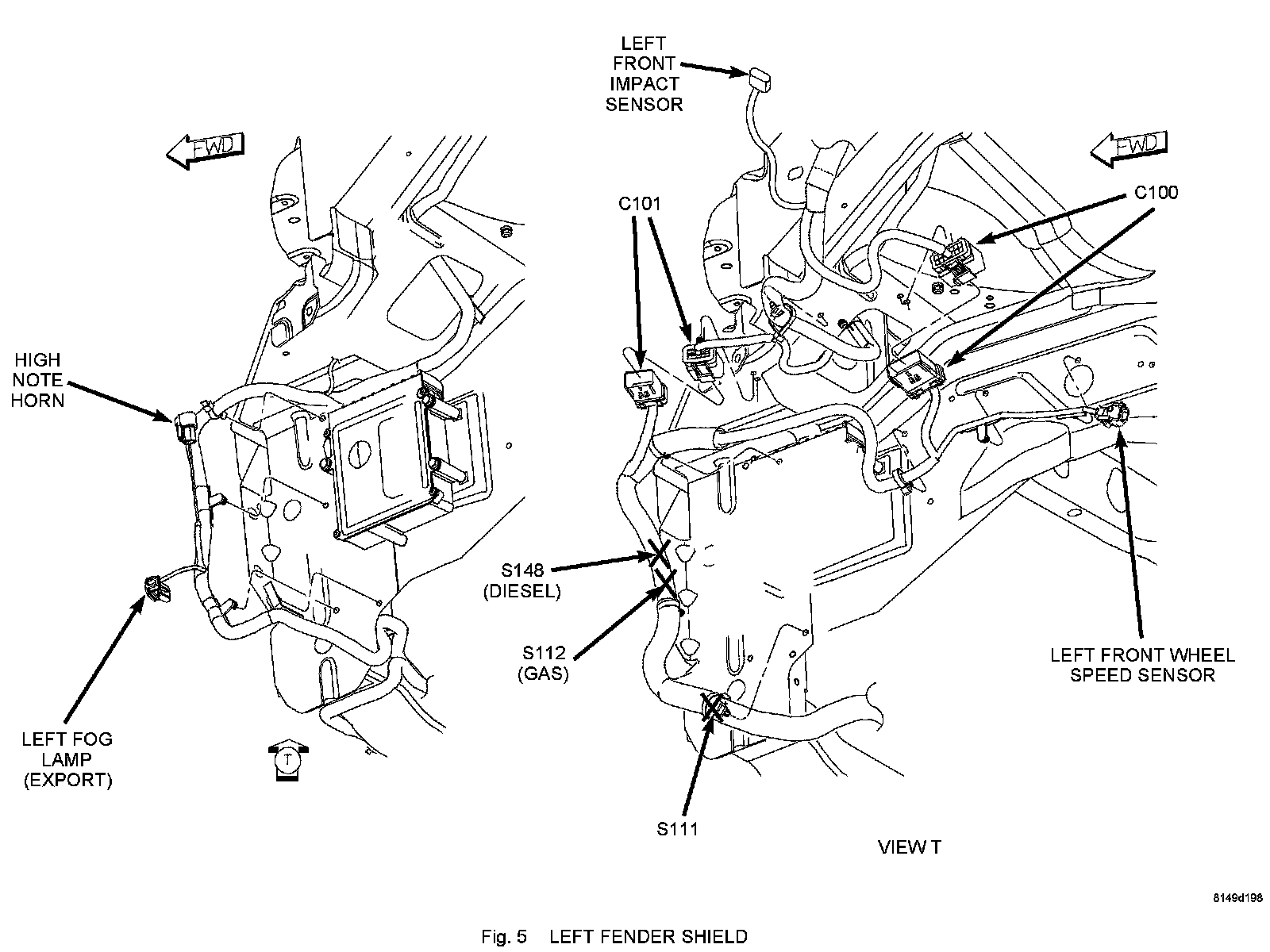 LEFT FRONT IMPACT SENSOR

FWD

FWD

C101

C100

HIGH NOTE HORN

S148 (DIESEL)

S112 (GAS)

LEFT FRONT WHEEL SPEED SENSOR

LEFT FOG LAMP (EXPORT)

T

S111

VIEW T

8149d198

Fig. 5 LEFT FENDER SHIELD