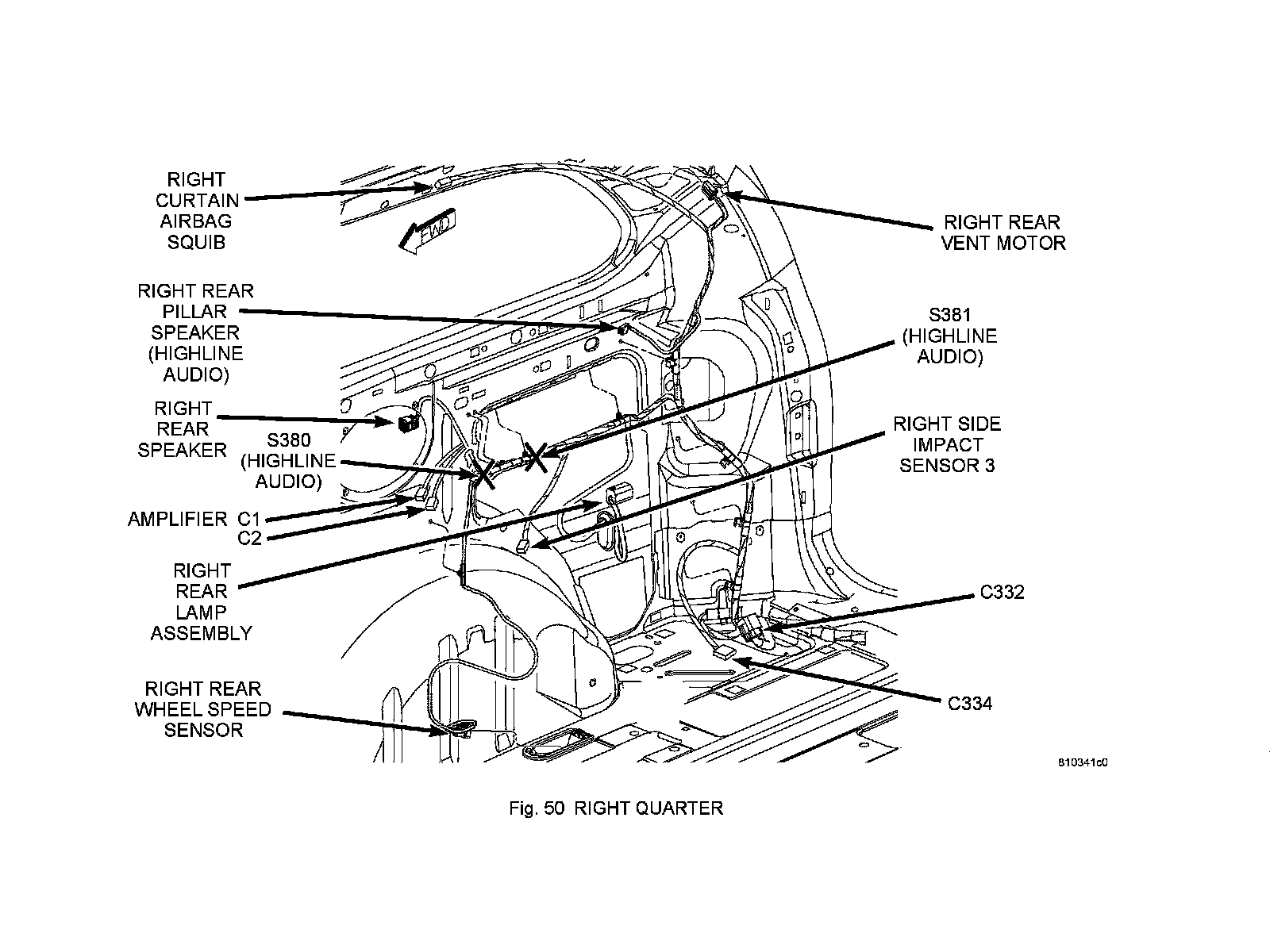 RIGHT CURTAIN AIRBAG SQUIB

FWD

RIGHT REAR VENT MOTOR

RIGHT REAR PILLAR SPEAKER (HIGHLINE AUDIO)

S381 (HIGHLINE AUDIO)

RIGHT REAR SPEAKER

S380 (HIGHLINE AUDIO)

RIGHT SIDE IMPACT SENSOR 3

AMPLIFIER C1
C2

RIGHT REAR LAMP ASSEMBLY

C332

RIGHT REAR WHEEL SPEED SENSOR

C334

810341c0

Fig. 50 RIGHT QUARTER