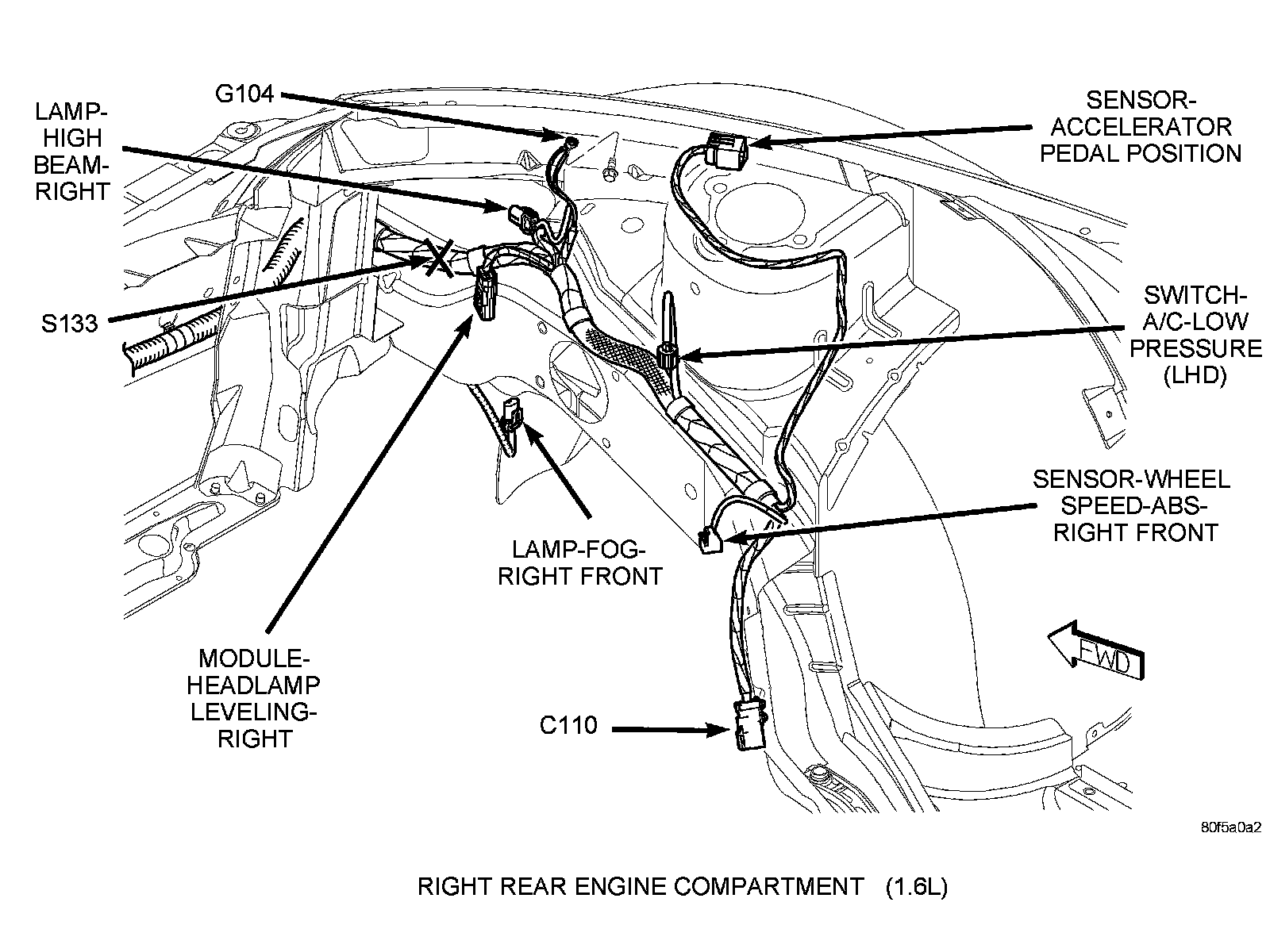 G104

LAMP-HIGH BEAM-RIGHT

SENSOR-ACCELERATOR PEDAL POSITION

S133

SWITCH-A/C-LOW PRESSURE (LHD)

SENSOR-WHEEL SPEED-ABS-RIGHT FRONT

LAMP-FOG-RIGHT FRONT

MODULE-HEADLAMP LEVELING-RIGHT

FWD

C110

80f5a0a2

RIGHT REAR ENGINE COMPARTMENT (1.6L)