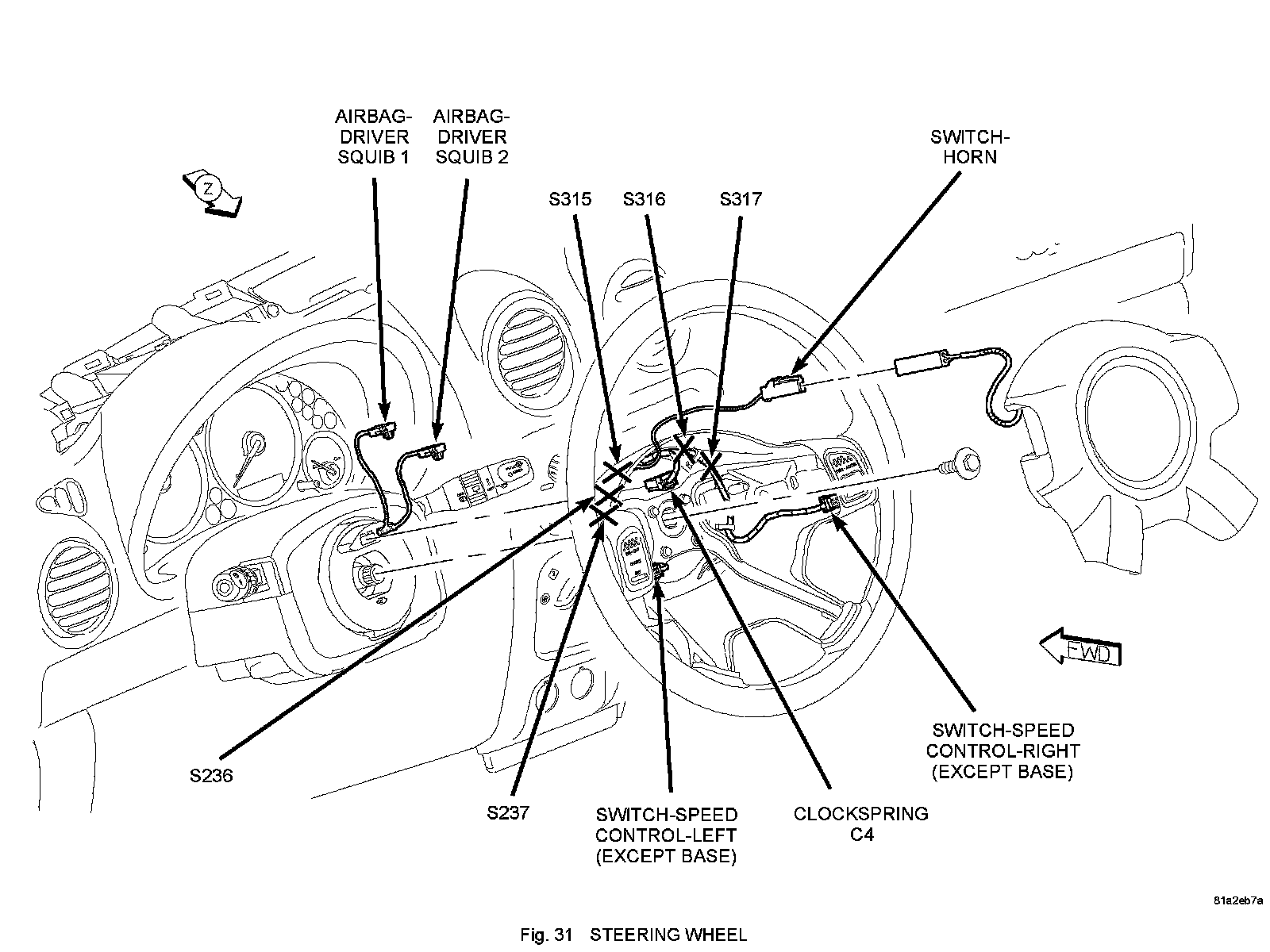 AIRBAG-DRIVER SQUIB 1

AIRBAG-DRIVER SQUIB 2

SWITCH-HORN

Z

S315

S316

S317

FWD

S236

S237

SWITCH-SPEED CONTROL-LEFT (EXCEPT BASE)

CLOCKSPRING C4

SWITCH-SPEED CONTROL-RIGHT (EXCEPT BASE)

81a2eb7a

Fig. 31 STEERING WHEEL