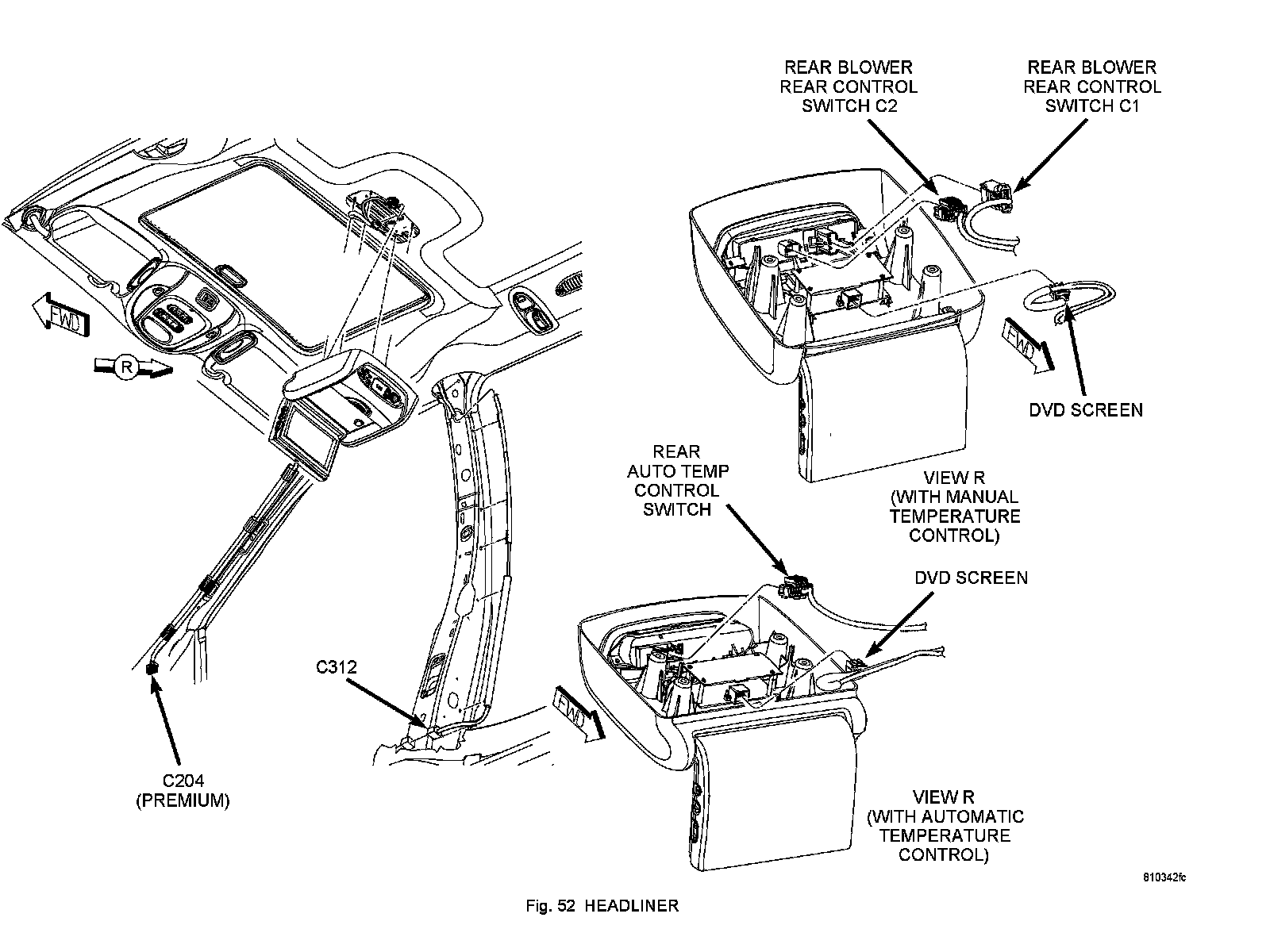 REAR BLOWER REAR CONTROL SWITCH C2

REAR BLOWER REAR CONTROL SWITCH C1

FWD

R

FWD

DVD SCREEN

REAR AUTO TEMP CONTROL SWITCH

VIEW R (WITH MANUAL TEMPERATURE CONTROL)

DVD SCREEN

C312

FWD

C204 (PREMIUM)

VIEW R (WITH AUTOMATIC TEMPERATURE CONTROL)

810342fc

Fig. 52 HEADLINER