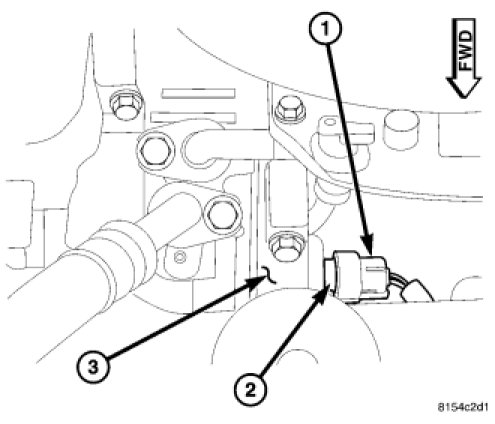 1
FWD
3
2
8154c2d1