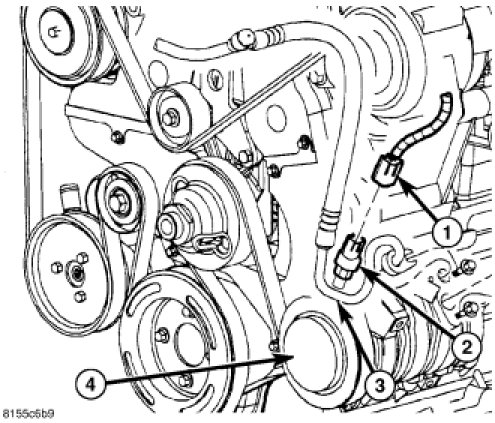 1
2
3
4
8155c6b9