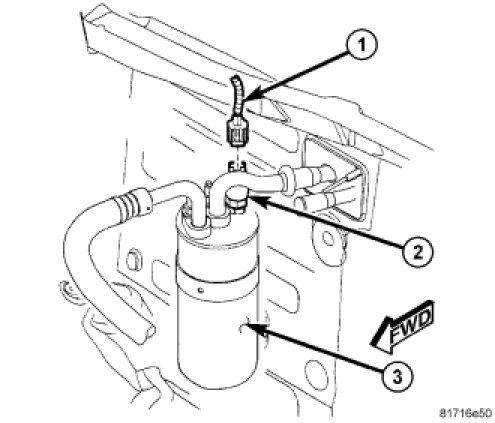 1
2
FWD
3
81716e50