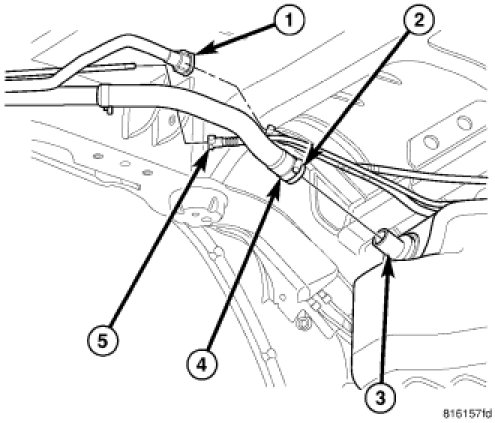 1
2
5
4
3
816157fd