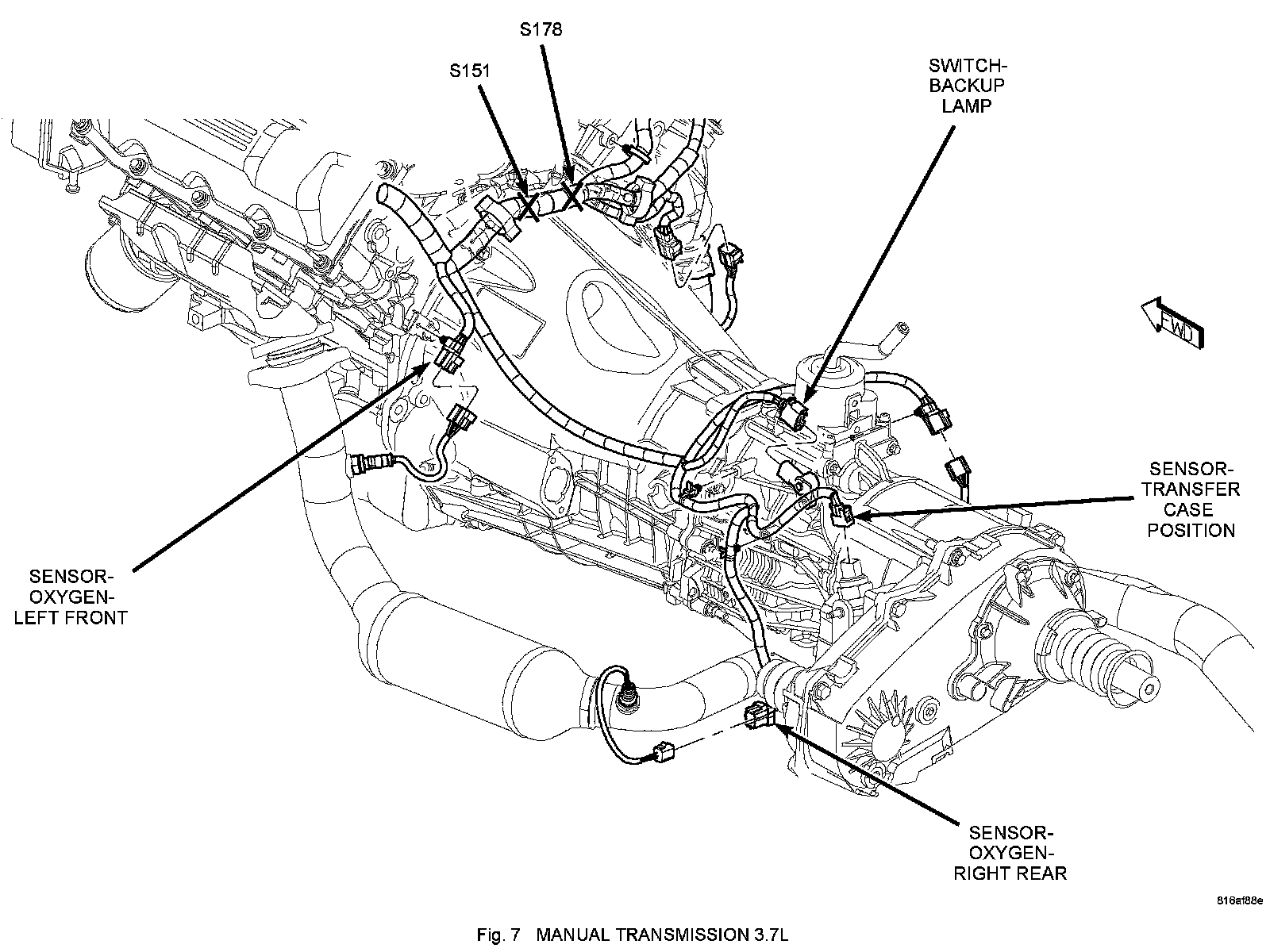 S178

S151

SWITCH-BACKUP LAMP

FWD

SENSOR-TRANSFER CASE POSITION

SENSOR-OXYGEN-LEFT FRONT

SENSOR-OXYGEN-RIGHT REAR

816af88e

Fig. 7 MANUAL TRANSMISSION 3.7L