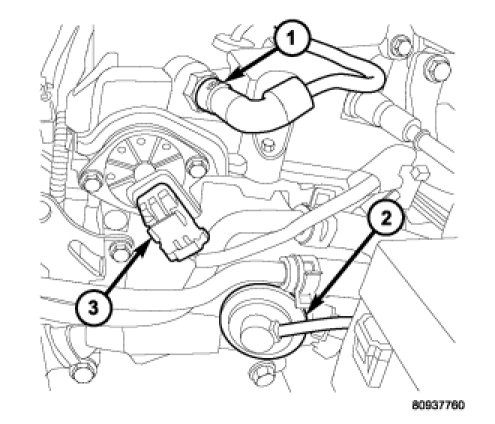 1
2
3
80937760