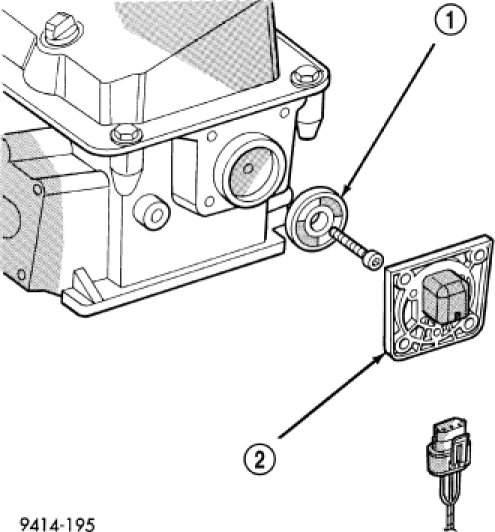 1

2

9414-195