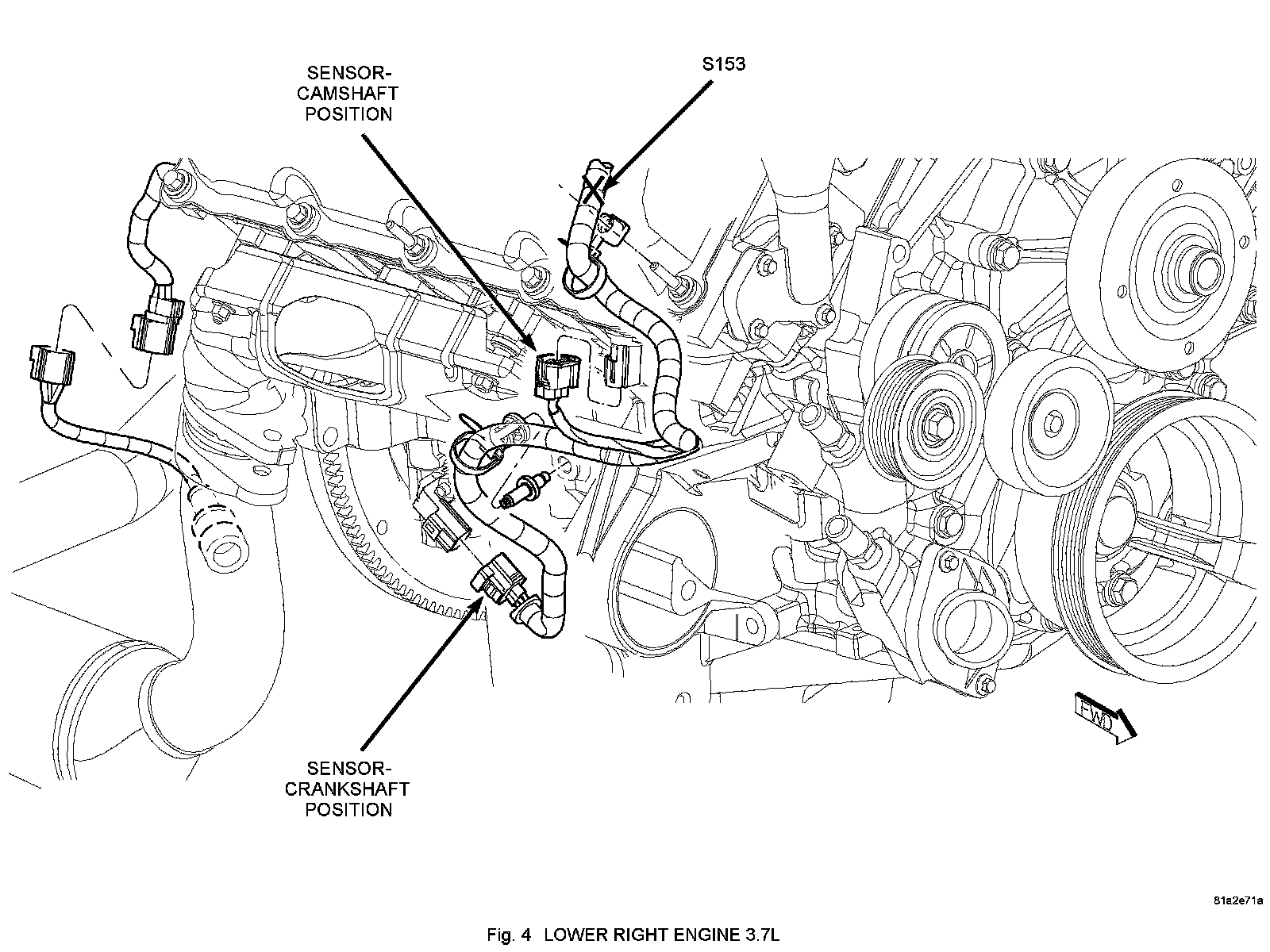 SENSOR-CAMSHAFT POSITION

S153

SENSOR-CRANKSHAFT POSITION

FWD

81a2e71a

Fig. 4 LOWER RIGHT ENGINE 3.7L