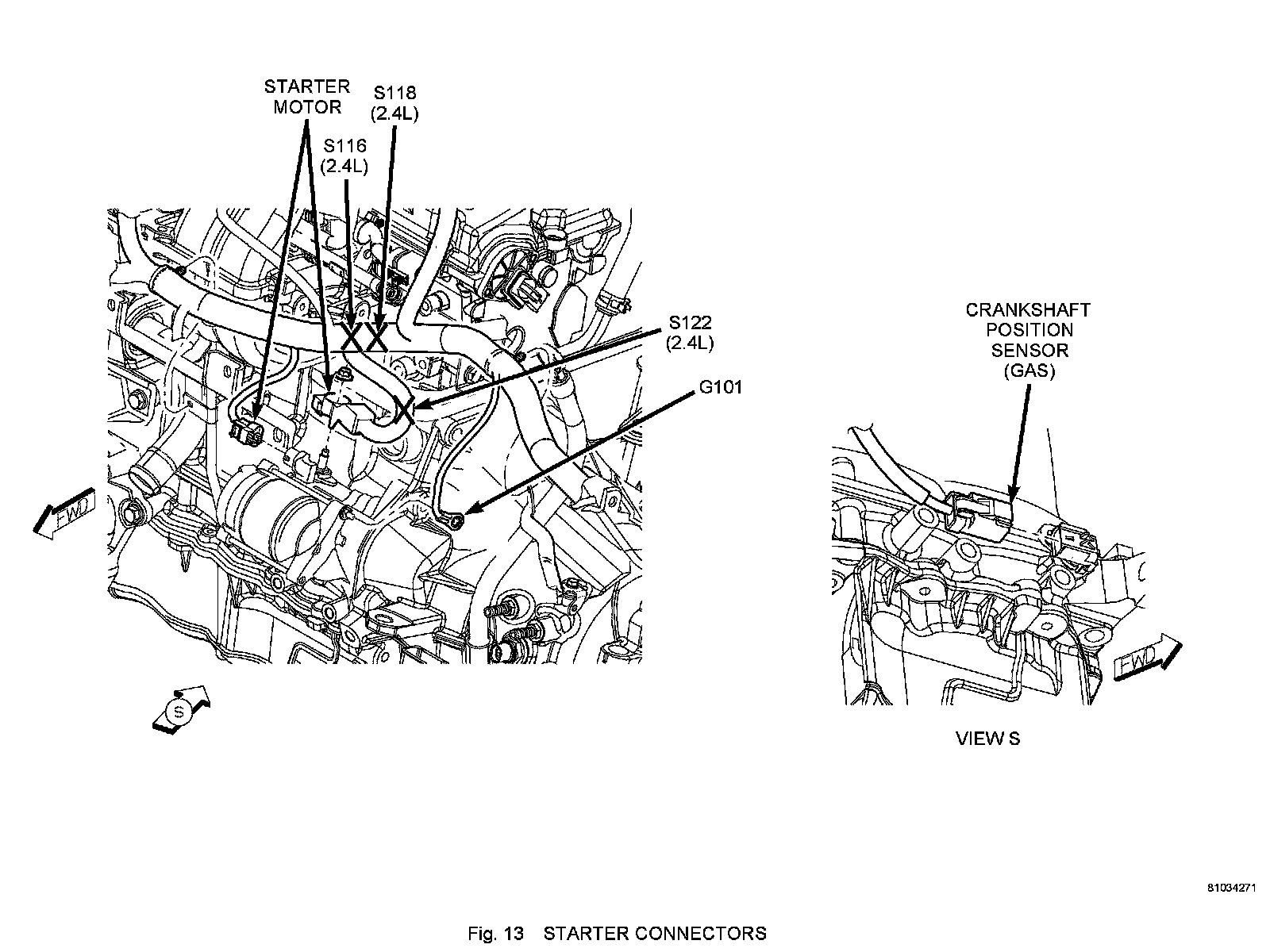 STARTER MOTOR

S118 (2.4L)

S116 (2.4L)

S122 (2.4L)

G101

FWD

S

CRANKSHAFT POSITION SENSOR (GAS)

FWD

VIEW S

81034271

Fig. 13 STARTER CONNECTORS