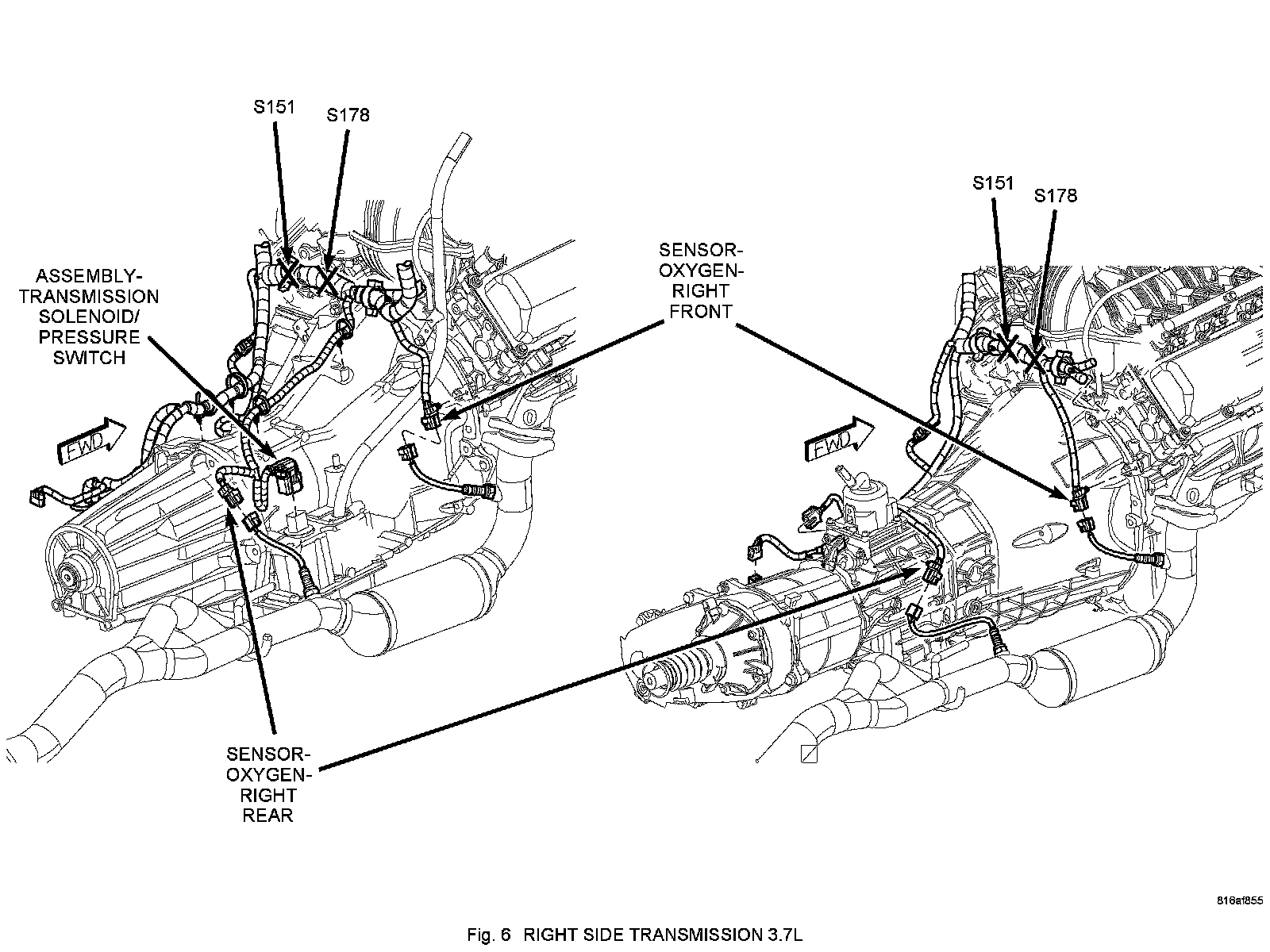 S151
S178
ASSEMBLY-TRANSMISSION SOLENOID/ PRESSURE SWITCH
FWD
SENSOR-OXYGEN-RIGHT FRONT
S151
S178
FWD
SENSOR-OXYGEN-RIGHT REAR
816af855
Fig. 6 RIGHT SIDE TRANSMISSION 3.7L