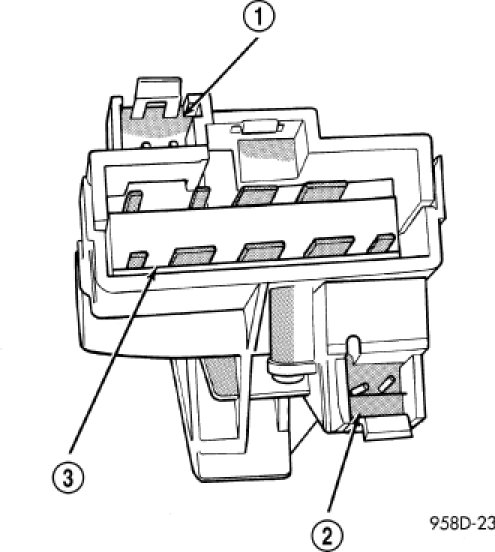 1
3
2
958D-23