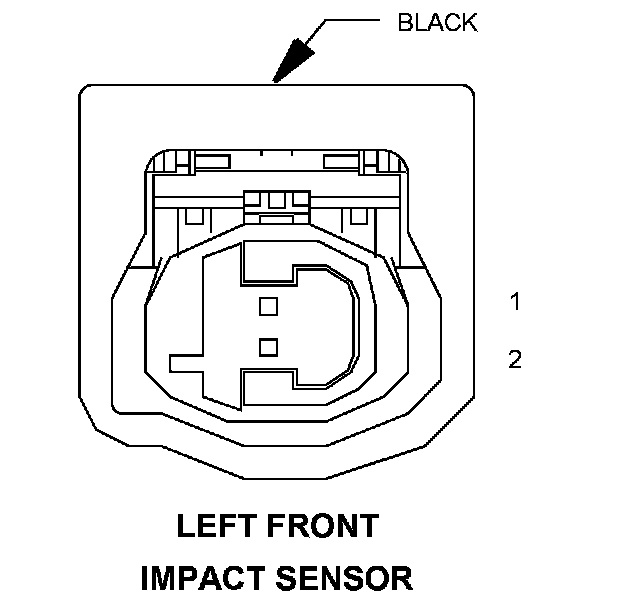 BLACK

1

2

LEFT FRONT
IMPACT SENSOR