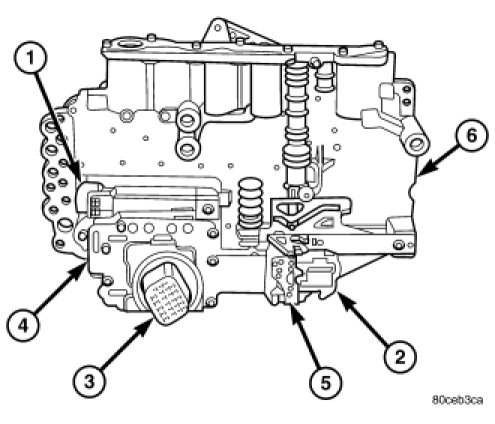 1
6
4
3
5
2
80ceb3ca