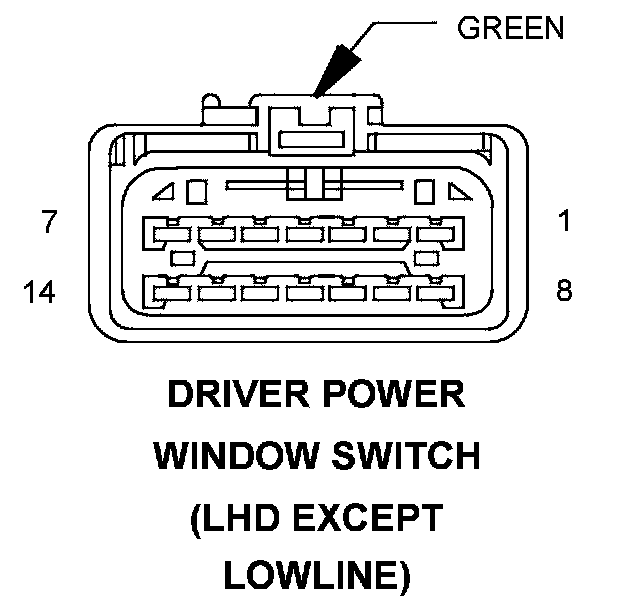 GREEN

7

1

14

8

DRIVER POWER WINDOW SWITCH (LHD EXCEPT LOWLINE)