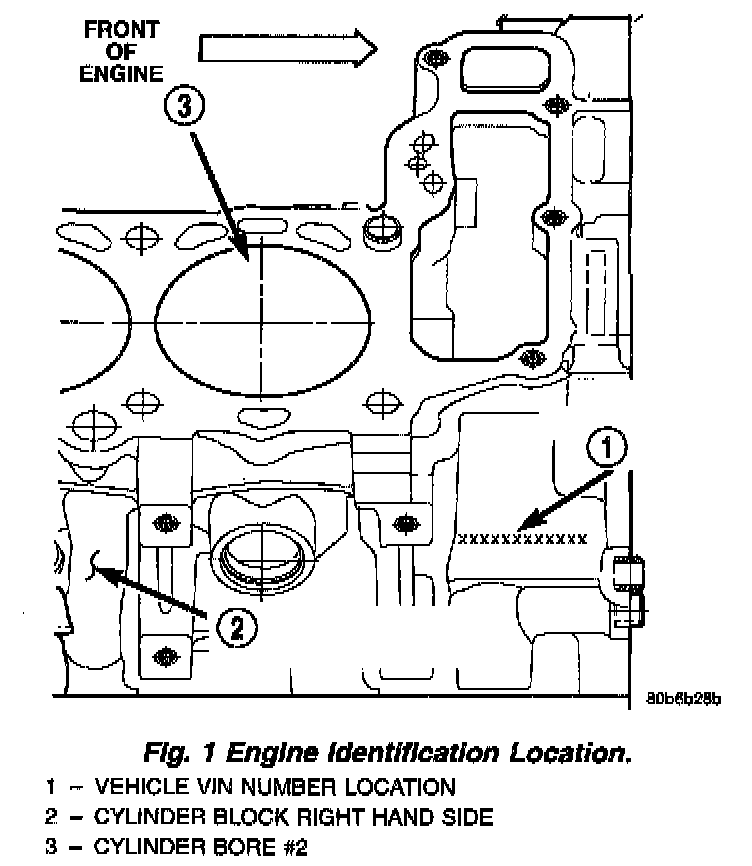 FRONT OF ENGINE

3

1

xxxxxxxxxxxx

2

80b6b28b

Fig. 1 Engine Identification Location.

1 – VEHICLE VIN NUMBER LOCATION

2 – CYLINDER BLOCK RIGHT HAND SIDE

3 – CYLINDER BORE #2