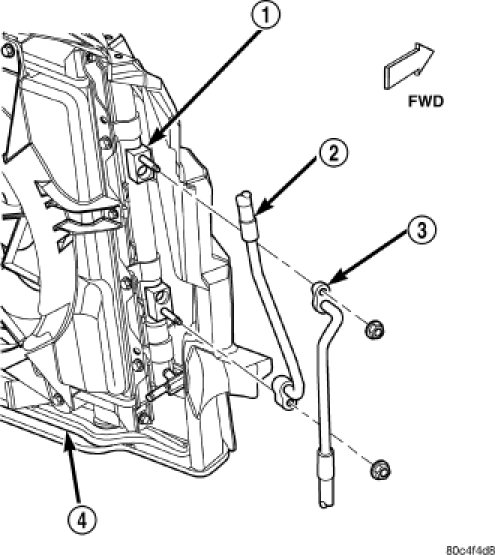 1
FWD
2
3
4
80c4f4d8