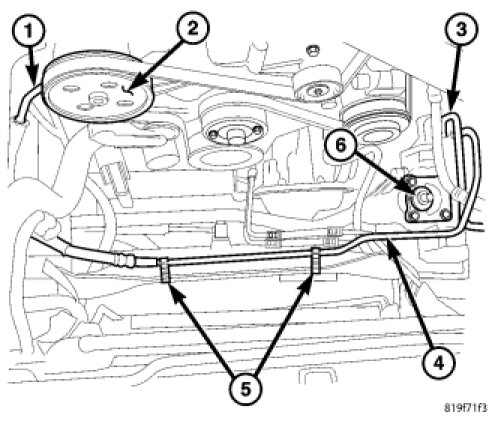 1
2
3
6
4
5
819f71f3