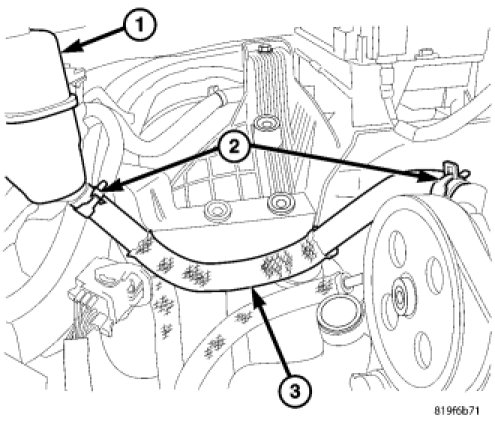 1
2
3
819f6b71