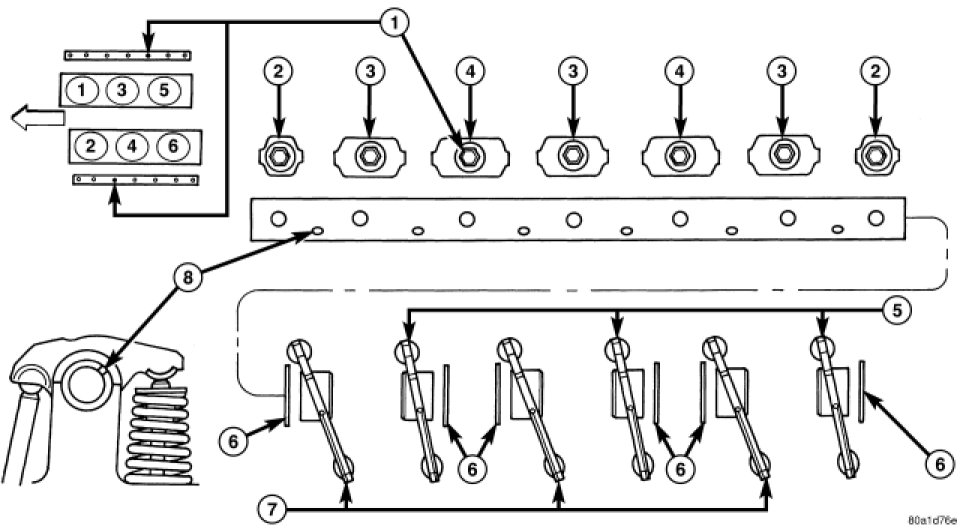 1
1 3 5
2 4 6
2
3
4
3
4
3
2
8
5
6
6
6
6
7
80a1d76e