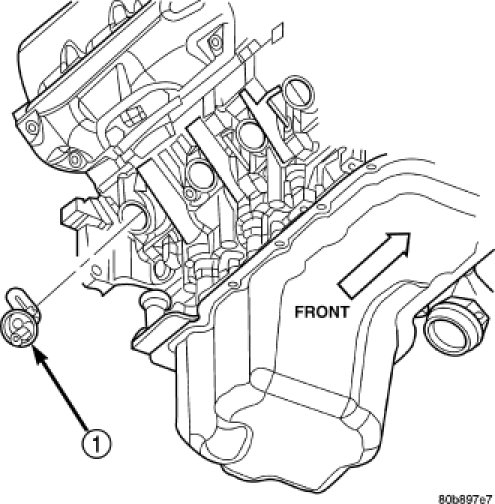 FRONT

1

80b897e7