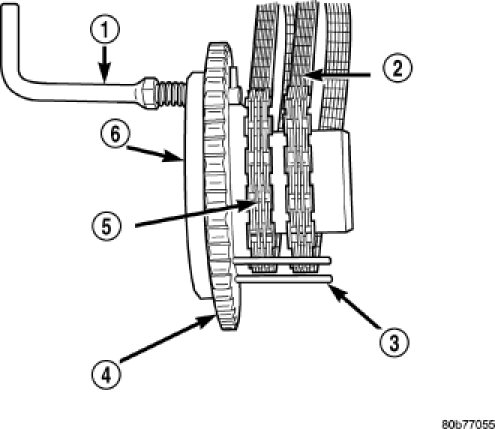 1
2
6
5
3
4
80b77055