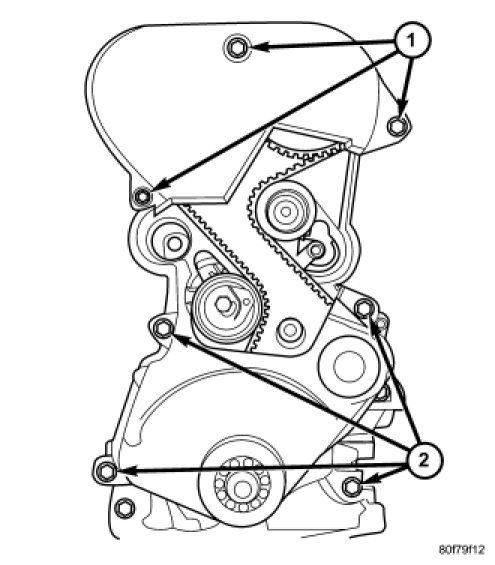 1
2
80f79f12