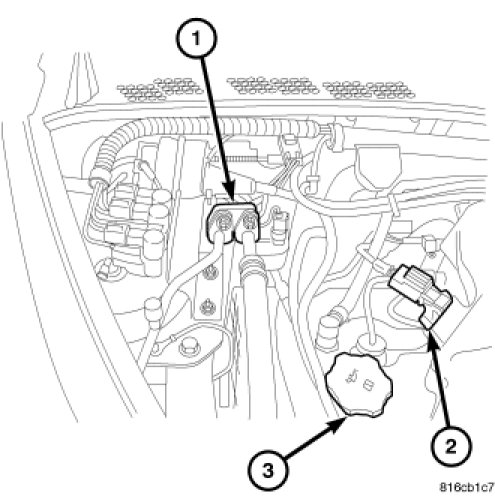 1

2

3

816cb1c7