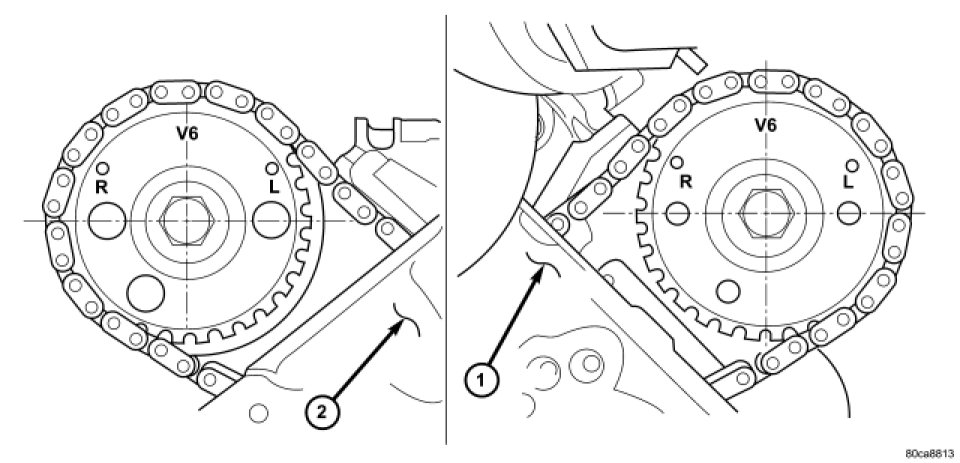 V6
R
L
2
V6
R
L
1
80ca8813