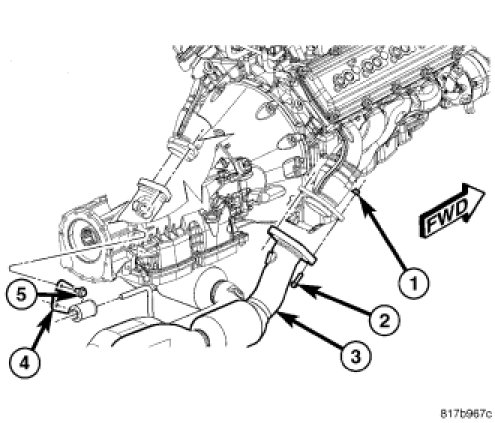 FWD

1

2

3

4

5

817b967c