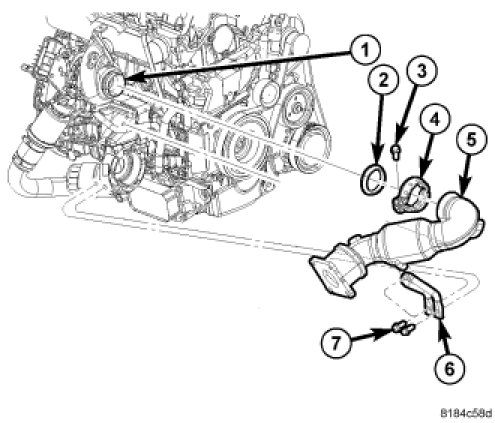 1
2
3
4
5
7
6
8184c58d