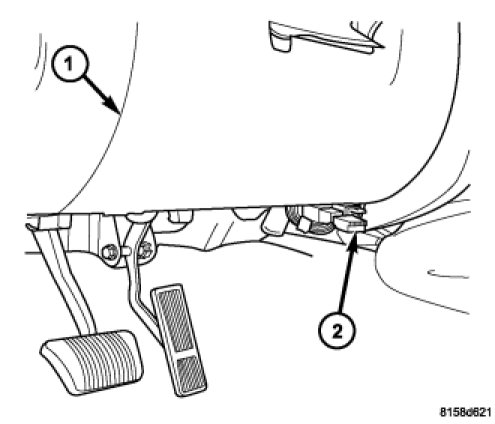 1

2

8158d621