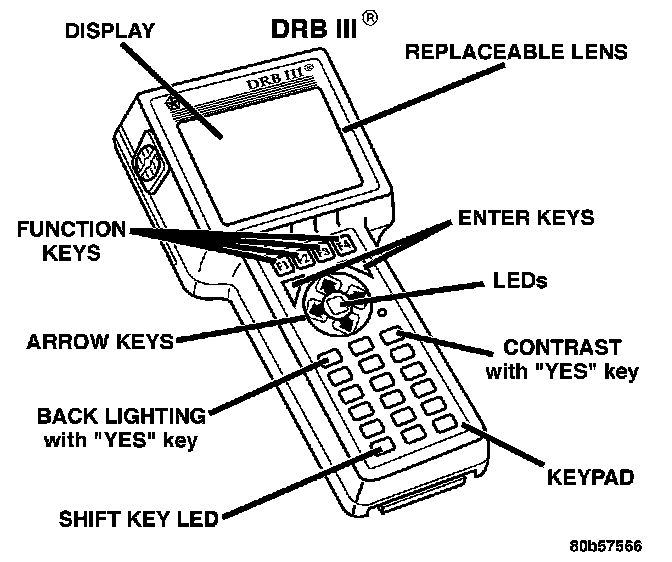 DRB III®

DISPLAY

REPLACEABLE LENS

DRB III®

FUNCTION KEYS

F1 F2 F3 F4

ENTER KEYS

LEDs

ARROW KEYS

CONTRAST with "YES" key

BACK LIGHTING with "YES" key

KEYPAD

SHIFT KEY LED

80b57566