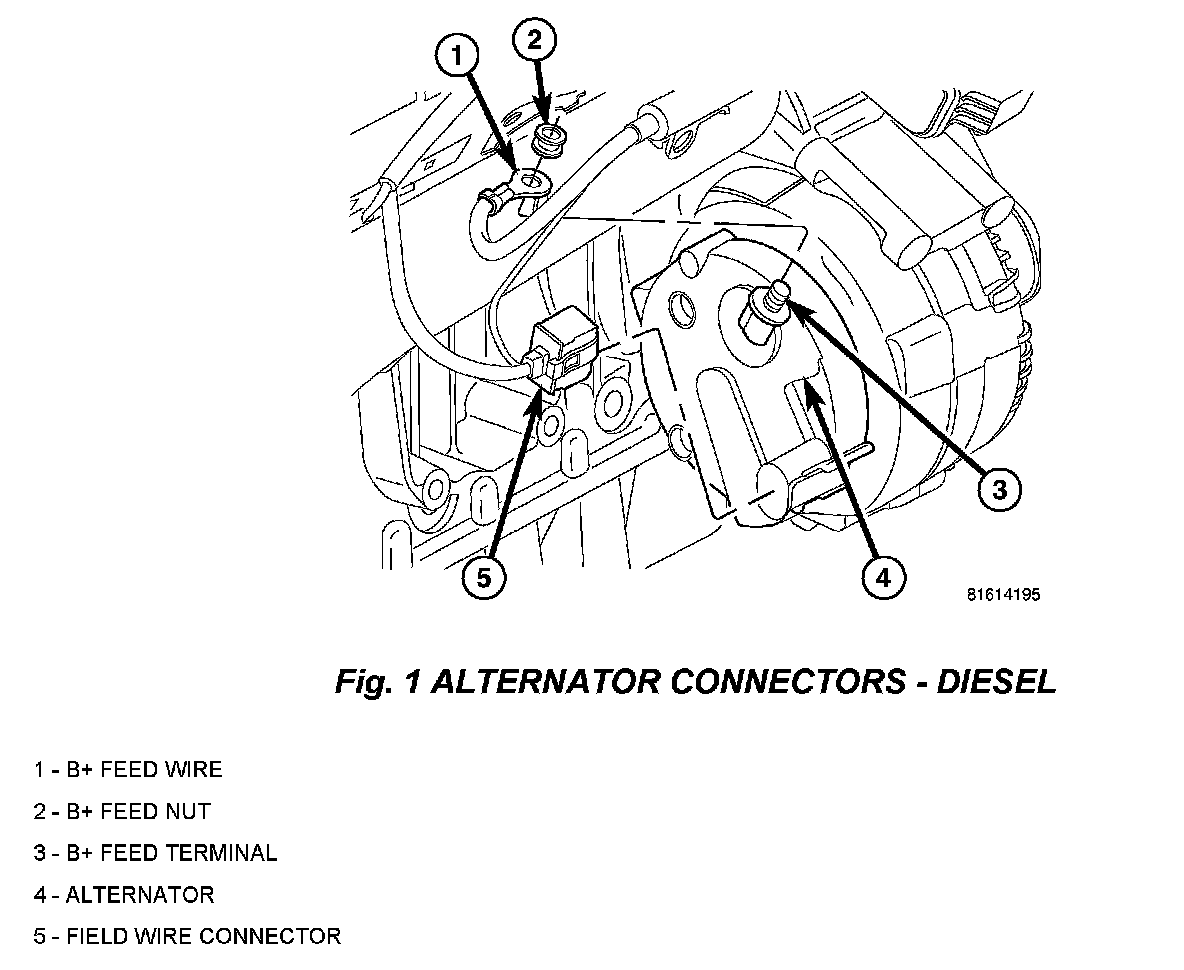 1
2
3
4
5
81614195

Fig. 1 ALTERNATOR CONNECTORS - DIESEL

1 - B+ FEED WIRE
2 - B+ FEED NUT
3 - B+ FEED TERMINAL
4 - ALTERNATOR
5 - FIELD WIRE CONNECTOR