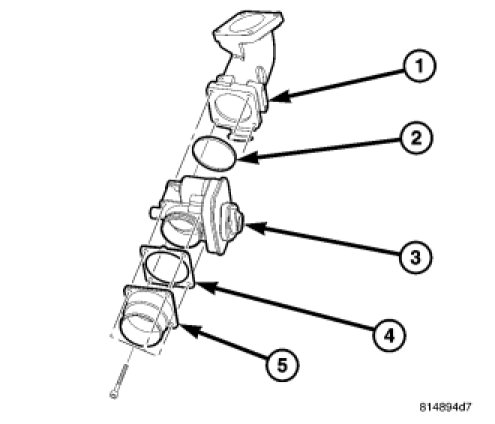 1
2
3
4
5
814894d7