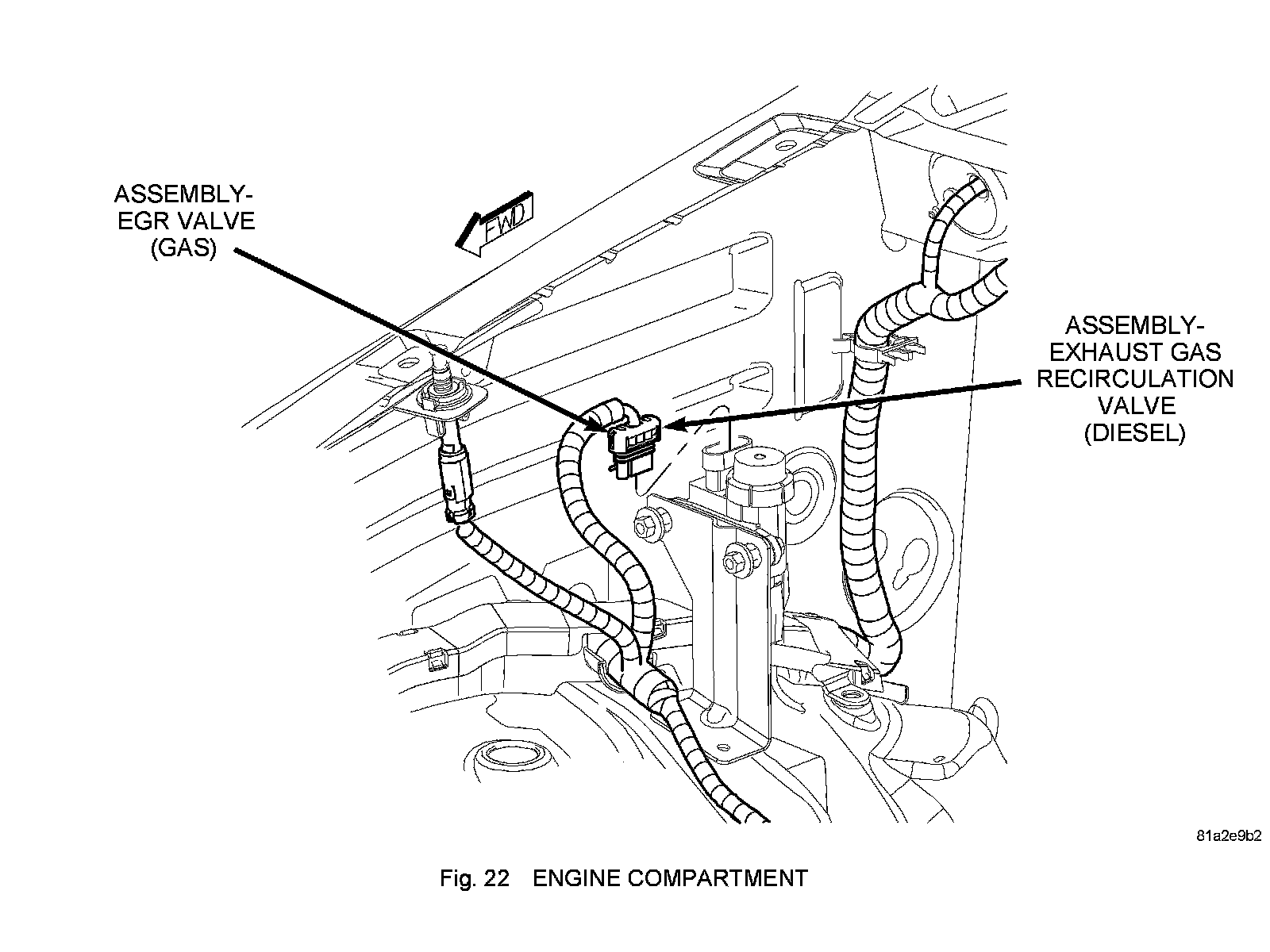 ASSEMBLY-
EGR VALVE
(GAS)

FWD

ASSEMBLY-
EXHAUST GAS
RECIRCULATION
VALVE
(DIESEL)

81a2e9b2

Fig. 22 ENGINE COMPARTMENT