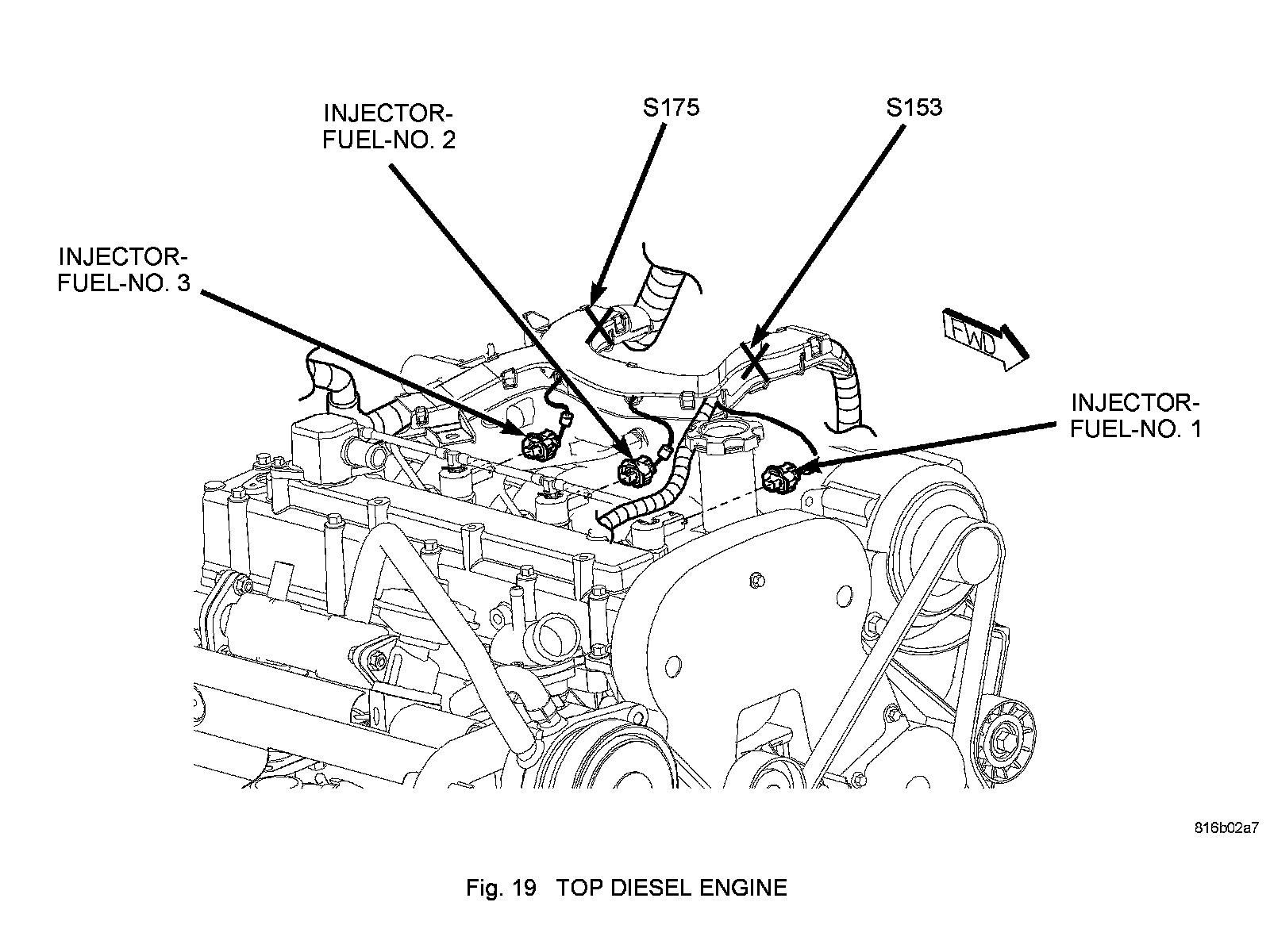 INJECTOR-FUEL-NO. 2

S175

S153

INJECTOR-FUEL-NO. 3

FWD

INJECTOR-FUEL-NO. 1

816b02a7

Fig. 19 TOP DIESEL ENGINE