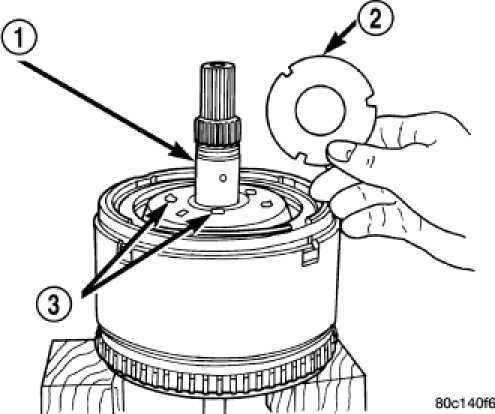 1
2
3
80c140f6