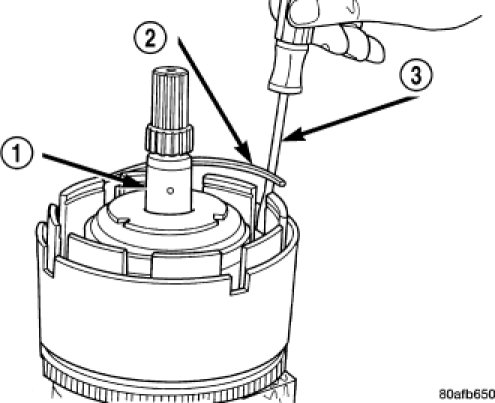 2
3
1
80afb650