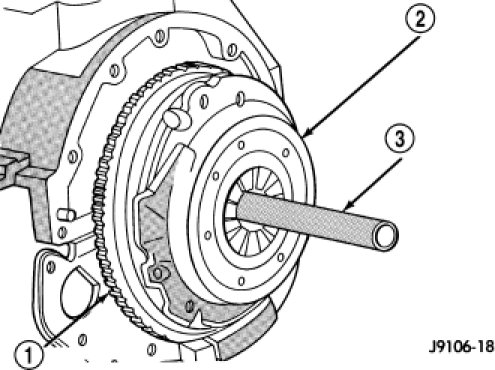 2
3
1
J9106-18