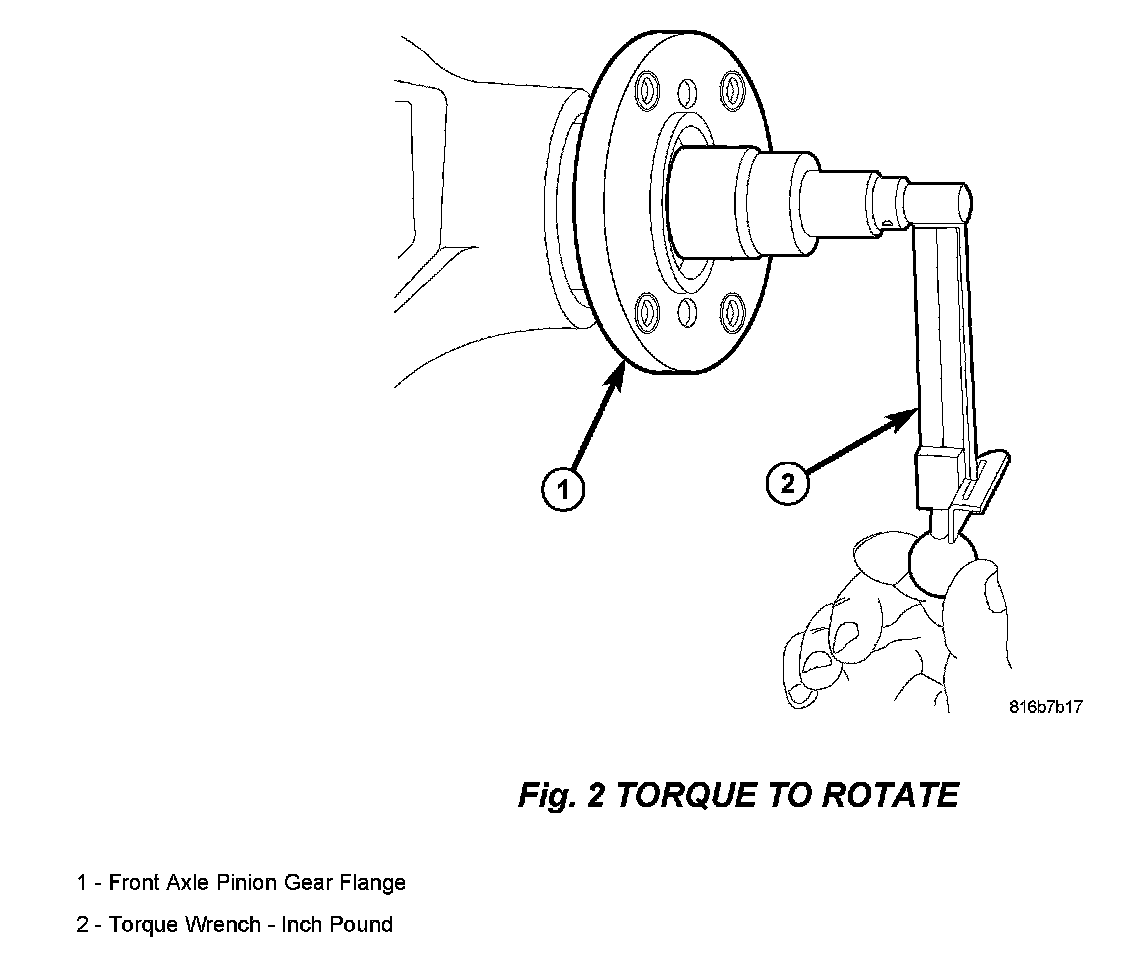 1

2

816b7b17

Fig. 2 TORQUE TO ROTATE

1 - Front Axle Pinion Gear Flange

2 - Torque Wrench - Inch Pound