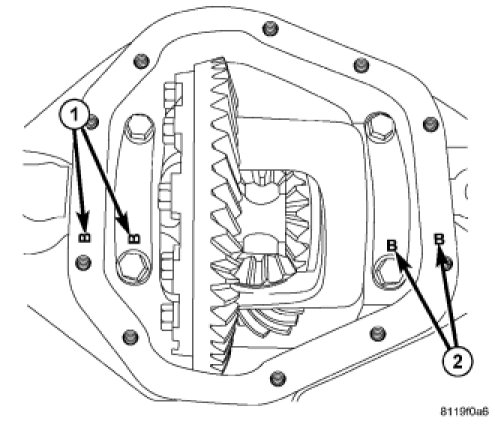 1
B
B
B
B
2
8119f0a6