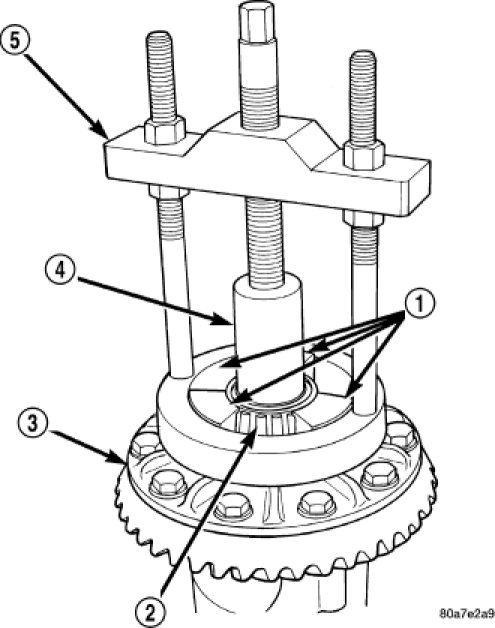 5
4
1
3
2
80a7e2a9