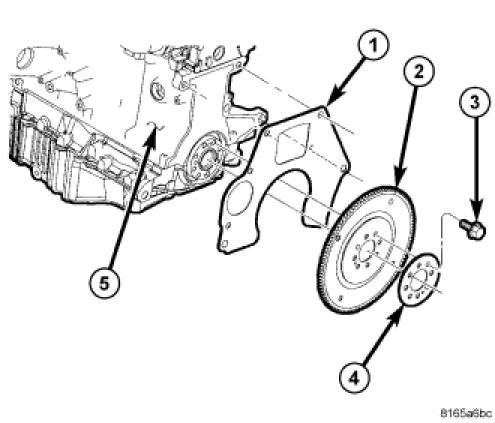 1
2
3
5
4
8165a6bc