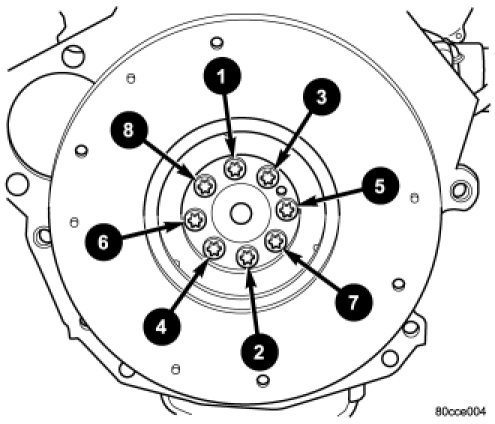 1
3
8
5
6
7
4
2
80cce004